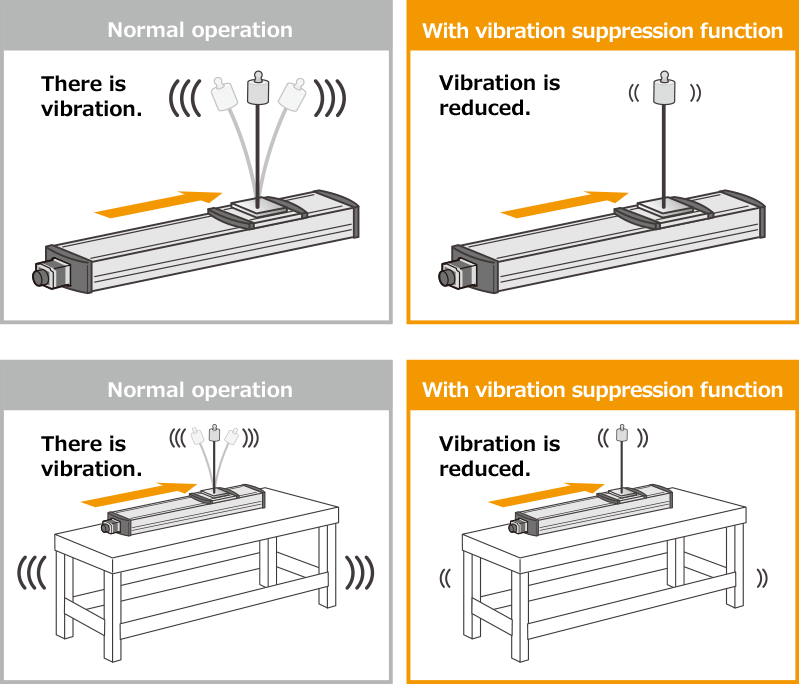 Normal operation

There is vibration.

With vibration suppression function

Vibration is reduced.

Normal operation

There is vibration.

With vibration suppression function

Vibration is reduced.