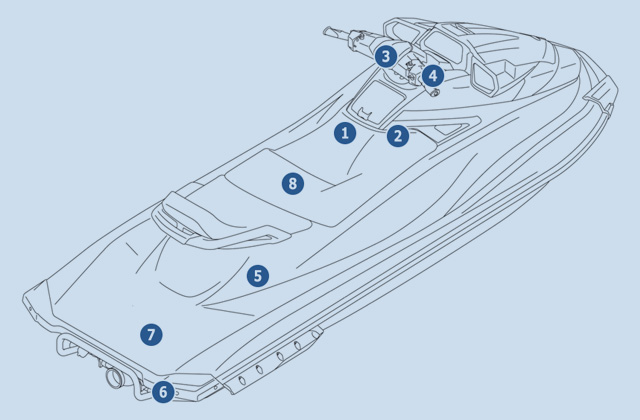 3
4
1
2
8
5
7
6